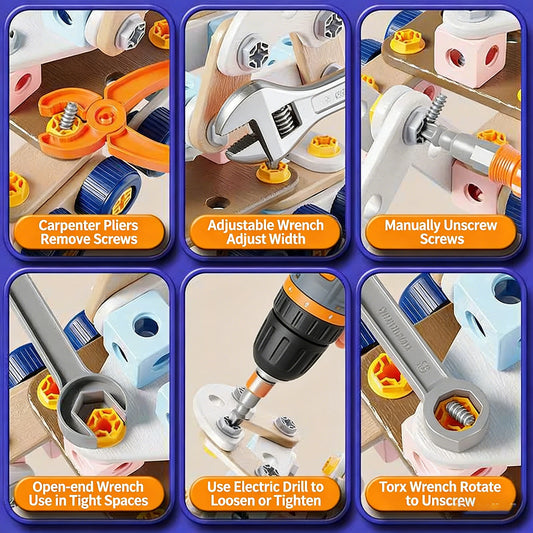 Carpenter Pliers
Remove Screws

Adjustable Wrench
Adjust Width

Manually Unscrew
Screws

Open-end Wrench
Use in Tight Spaces

Use Electric Drill to
Loosen or Tighten

Torx Wrench Rotate
to Unscrew